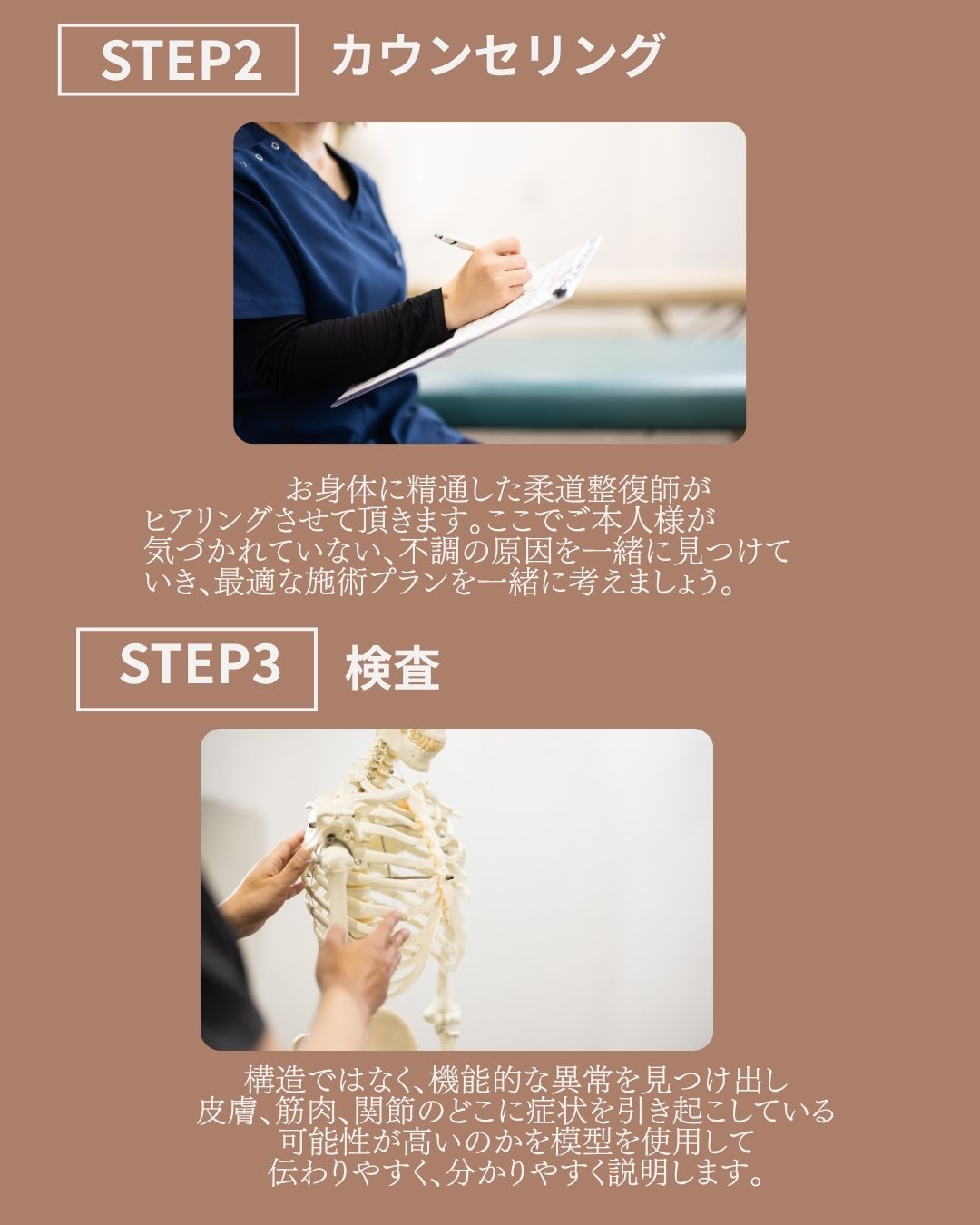 STEP2 カウンセリング

お身体に精通した柔道整復師がヒアリングさせて頂きます。ここでご本人様が気づかれていない、不調の原因を一緒に見つけていき、最適な施術プランを一緒に考えましょう。

STEP3 検査

構造ではなく、機能的な異常を見つけ出し皮膚、筋肉、関節のどこに症状を引き起こしている可能性が高いのかを模型を使用して伝わりやすく、分かりやすく説明します。